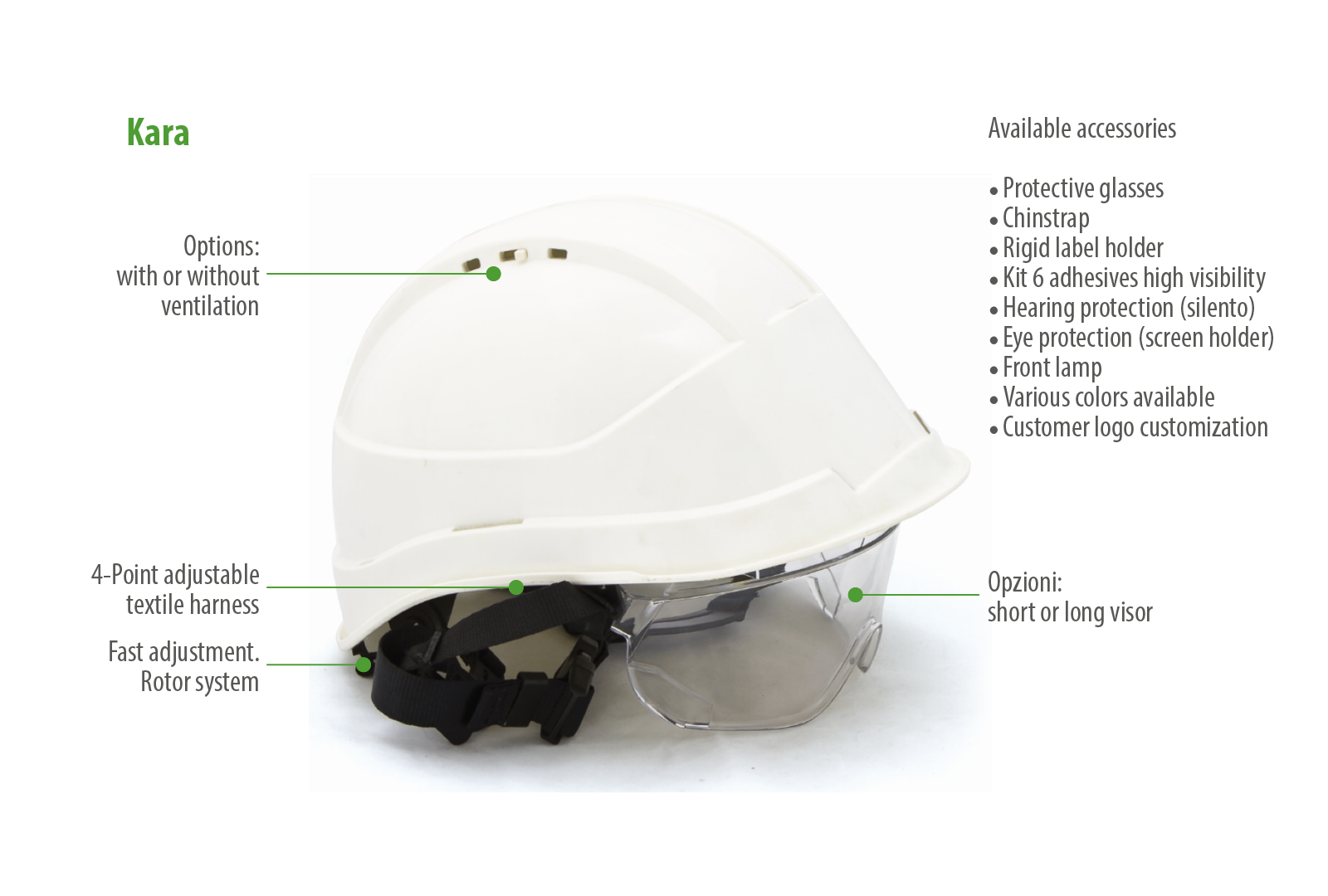 Kara

Options:
with or without
ventilation

4-Point adjustable
textile harness

Fast adjustment.
Rotor system

Available accessories

• Protective glasses
• Chinstrap
• Rigid label holder
• Kit 6 adhesives high visibility
• Hearing protection (silento)
• Eye protection (screen holder)
• Front lamp
• Various colors available
• Customer logo customization

Opzioni:
short or long visor