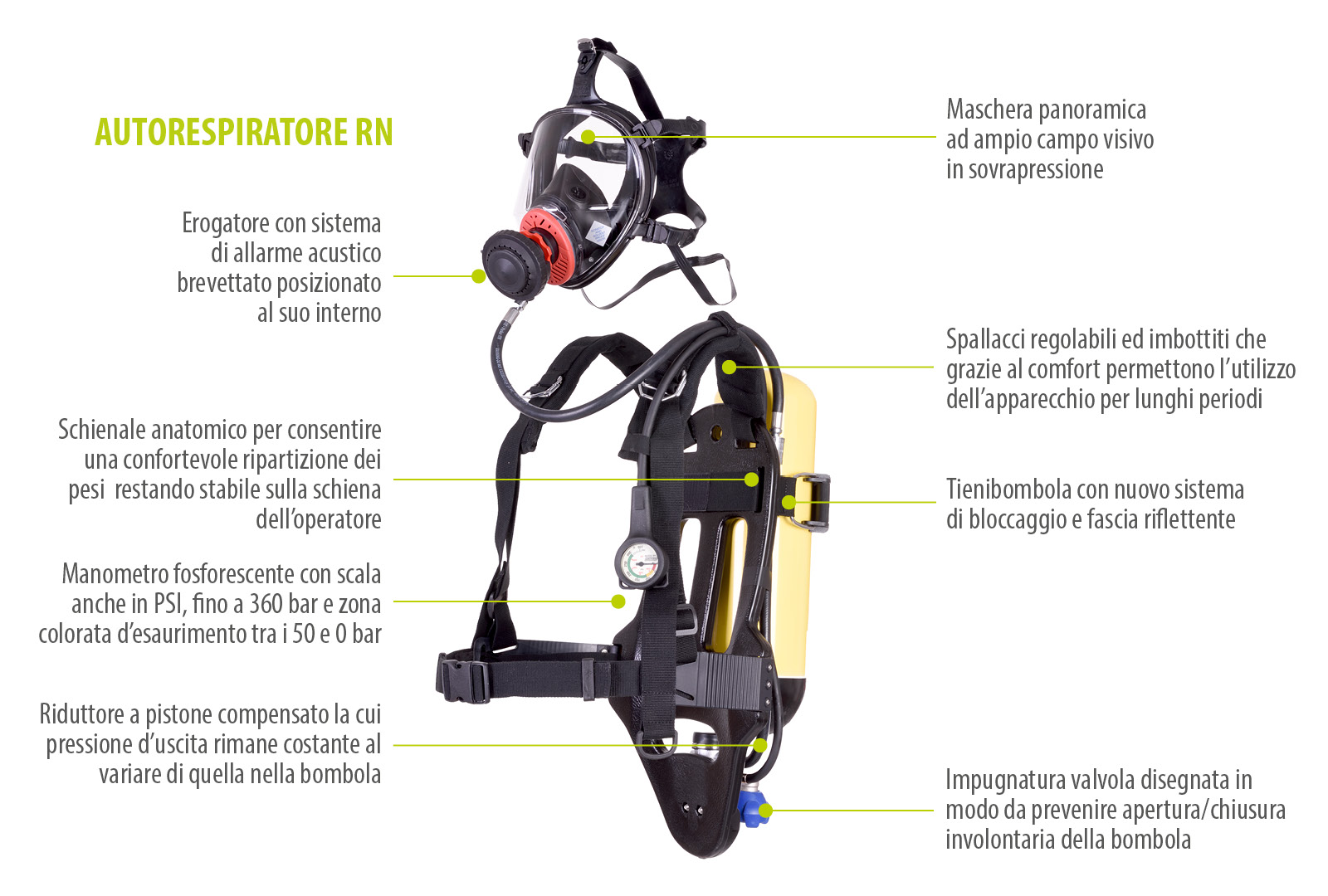 AUTORESPIRATORE RN

Erogatore con sistema di allarme acustico brevettato posizionato al suo interno

Schienale anatomico per consentire una confortevole ripartizione dei pesi restando stabile sulla schiena dell'operatore

Manometro fosforescente con scala anche in PSI, fino a 360 bar e zona colorata d'esaurimento tra i 50 e 0 bar

Riduttore a pistone compensato la cui pressione d'uscita rimane costante al variare di quella nella bombola

Maschera panoramica ad ampio campo visivo in sovrapressione

Spallacci regolabili ed imbottiti che grazie al comfort permettono l'utilizzo dell'apparecchio per lunghi periodi

Tienibombola con nuovo sistema di bloccaggio e fascia riflettente

Impugnatura valvola disegnata in modo da prevenire apertura/chiusura involontaria della bombola