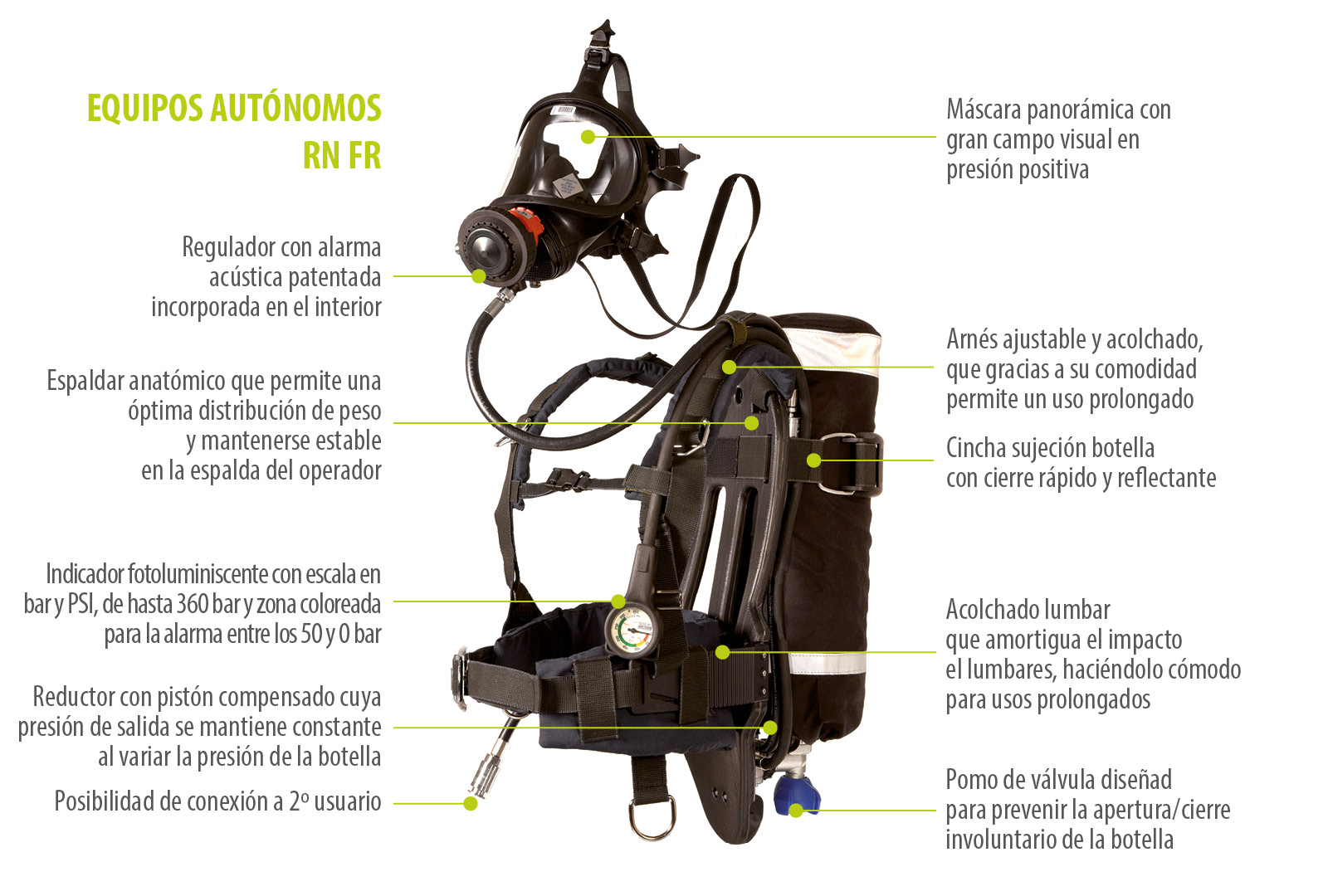 EQUIPOS AUTÓNOMOS
RN FR

Regulador con alarma acústica patentada incorporada en el interior

Espaldar anatómico que permite una óptima distribución de peso y mantenerse estable en la espalda del operador

Indicador fotoluminiscente con escala en bar y PSI, de hasta 360 bar y zona coloreada para la alarma entre los 50 y 0 bar

Reductor con pistón compensado cuya presión de salida se mantiene constante al variar la presión de la botella

Posibilidad de conexión a 2º usuario

Máscara panorámica con gran campo visual en presión positiva

Arnés ajustable y acolchado, que gracias a su comodidad permite un uso prolongado

Cincha sujeción botella con cierre rápido y reflectante

Acolchado lumbar que amortigua el impacto el lumbares, haciéndolo cómodo para usos prolongados

Pomo de válvula diseñad para prevenir la apertura/cierre involuntario de la botella